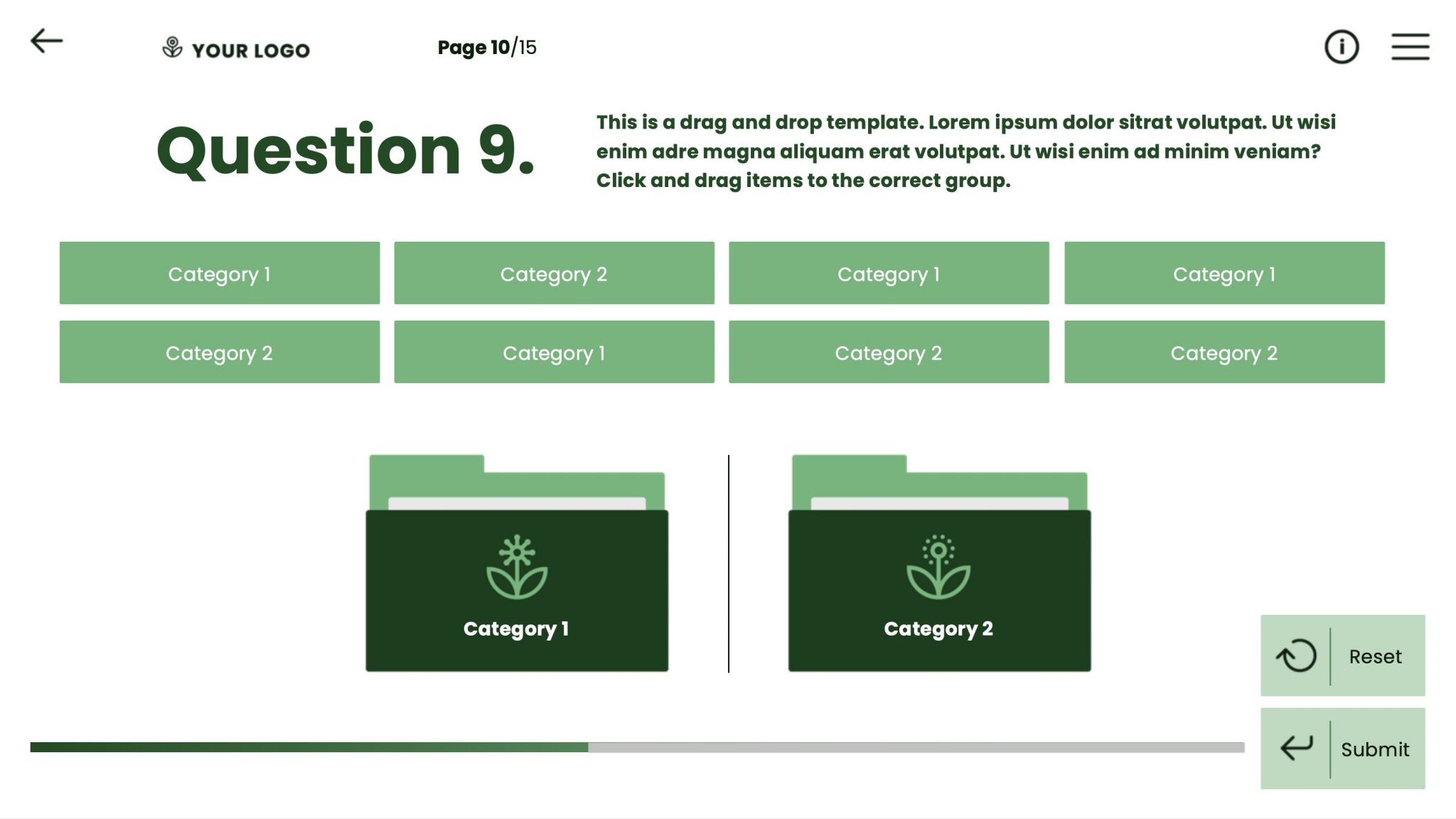 YOUR LOGO

Page 10/15

Question 9.

This is a drag and drop template. Lorem ipsum dolor sitrat volutpat. Ut wisi enim adre magna aliquam erat volutpat. Ut wisi enim ad minim veniam? Click and drag items to the correct group.

Category 1

Category 2

Category 1

Category 1

Category 2

Category 1

Category 2

Category 2

Category 1

Category 2

Reset

Submit